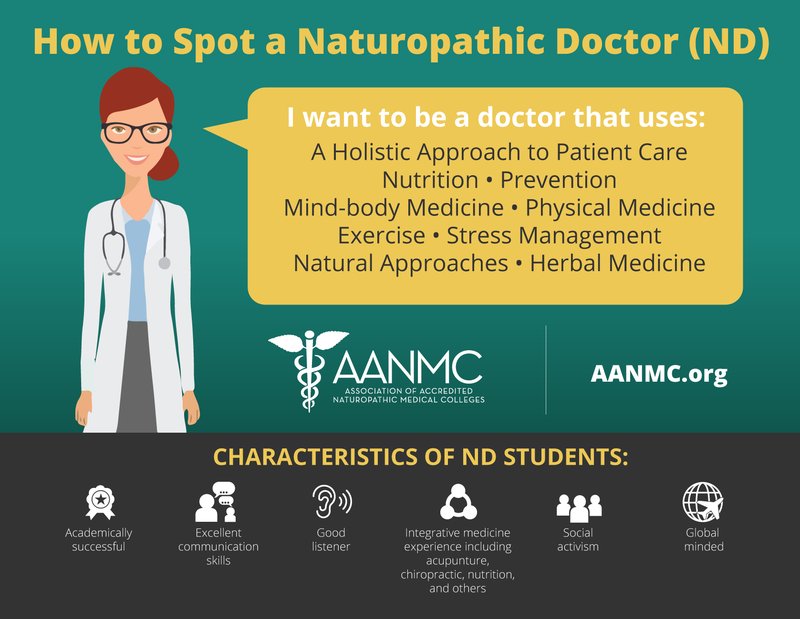 How to Spot a Naturopathic Doctor (ND)

I want to be a doctor that uses:
A Holistic Approach to Patient Care
Nutrition • Prevention
Mind-body Medicine • Physical Medicine
Exercise • Stress Management
Natural Approaches • Herbal Medicine

AANMC
ASSOCIATION OF ACCREDITED NATUROPATHIC MEDICAL COLLEGES

AANMC.org

CHARACTERISTICS OF ND STUDENTS:

Academically successful

Excellent communication skills

Good listener

Integrative medicine experience including acupunture, chiropractic, nutrition, and others

Social activism

Global minded